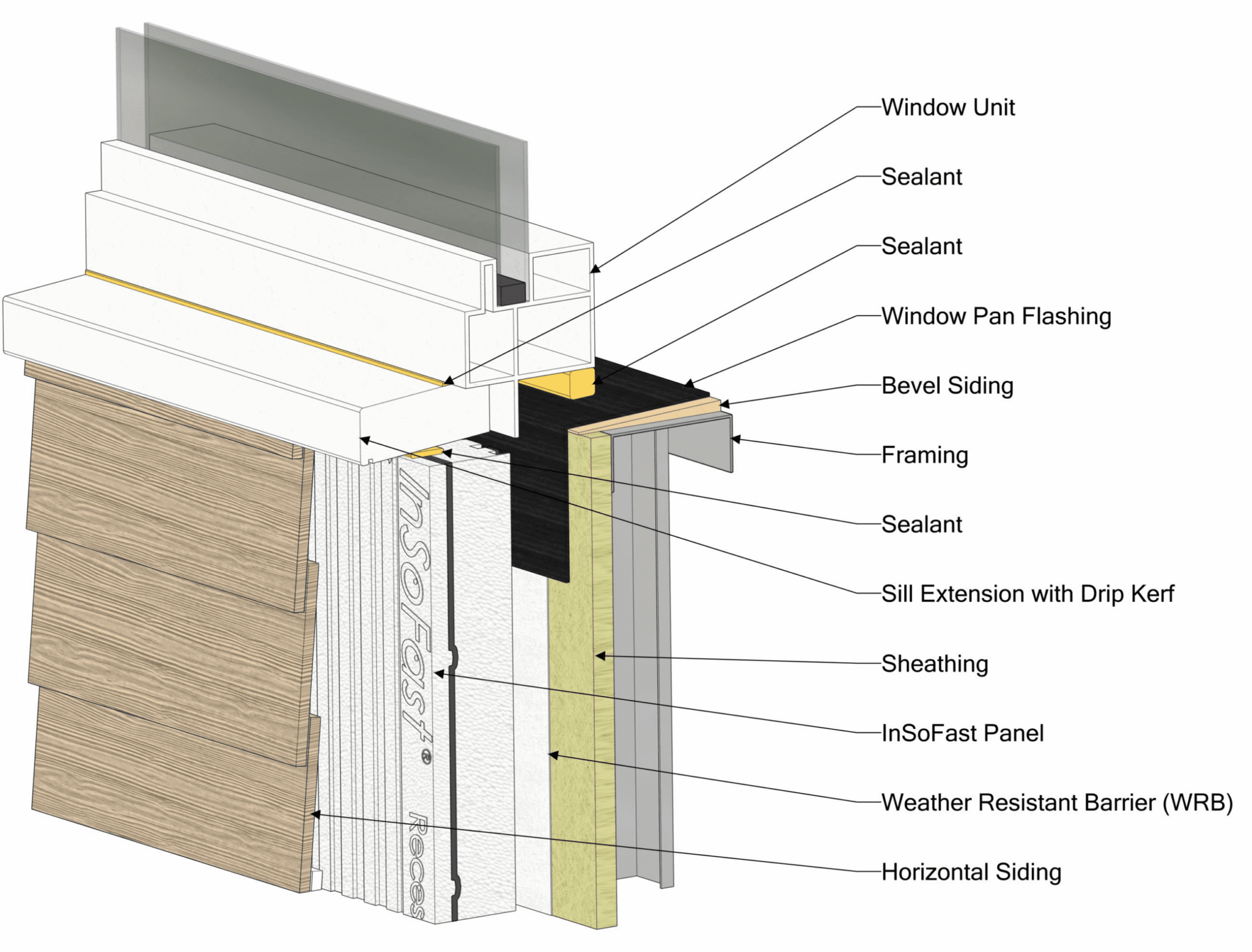 Window Unit
Sealant
Sealant
Window Pan Flashing
Bevel Siding
Framing
Sealant
Sill Extension with Drip Kerf
Sheathing
InSoFast Panel
Weather Resistant Barrier (WRB)
Horizontal Siding

InSoFast®
Reces